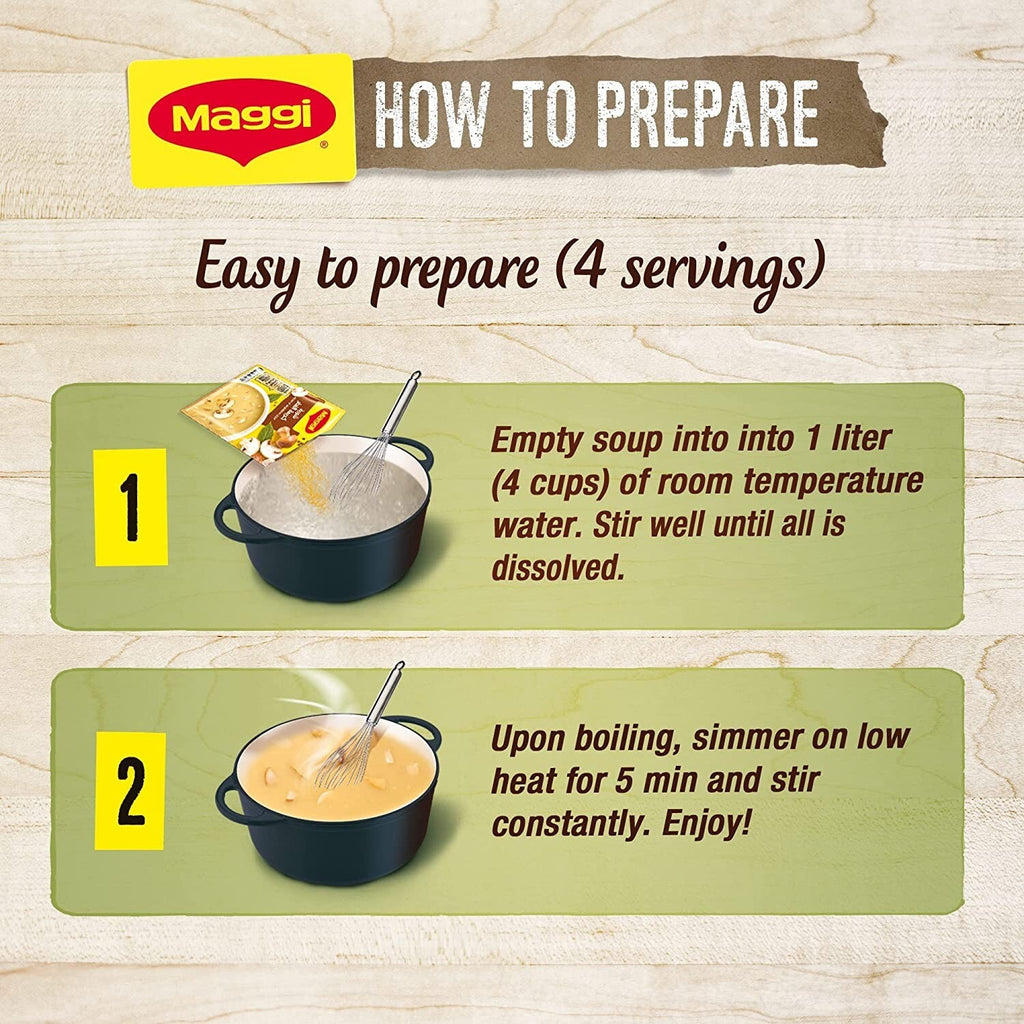 Maggi®

HOW TO PREPARE

Easy to prepare (4 servings)

1

Empty soup into into 1 liter (4 cups) of room temperature water. Stir well until all is dissolved.

2

Upon boiling, simmer on low heat for 5 min and stir constantly. Enjoy!